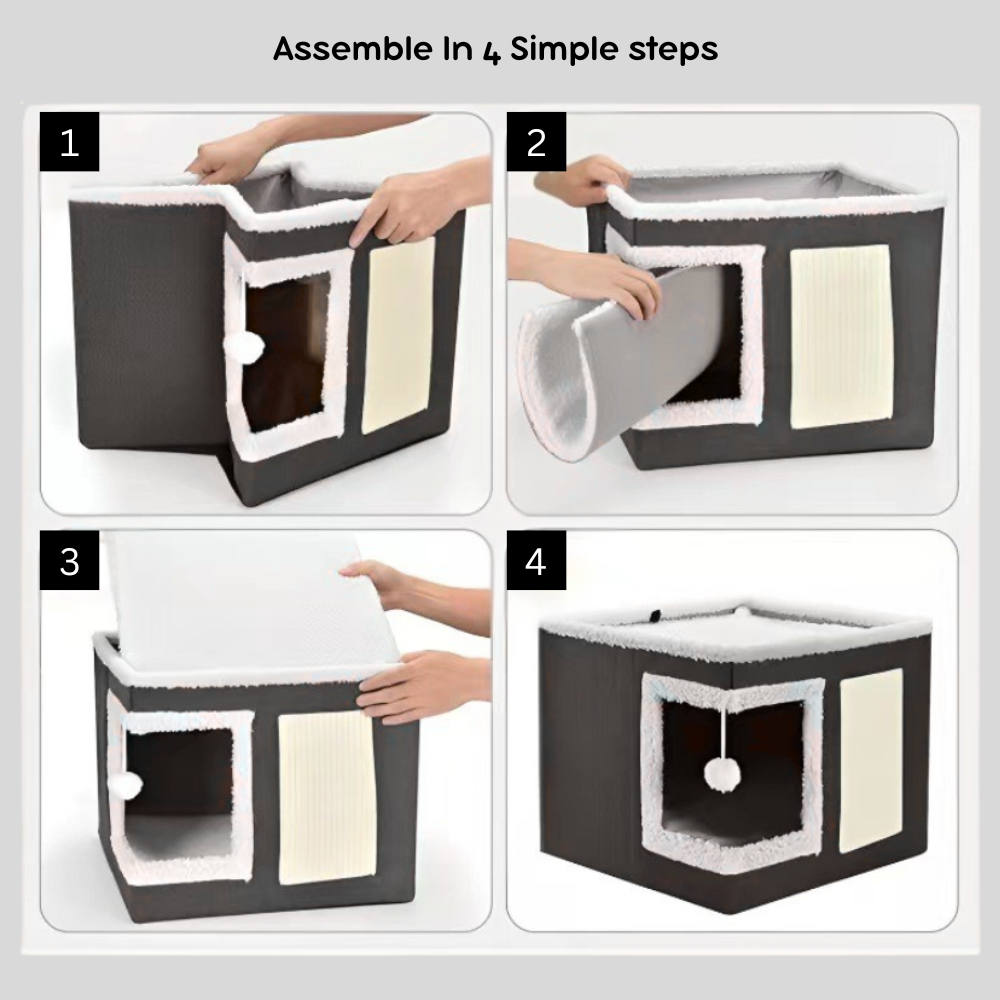 Assemble In 4 Simple steps

1

2

3

4